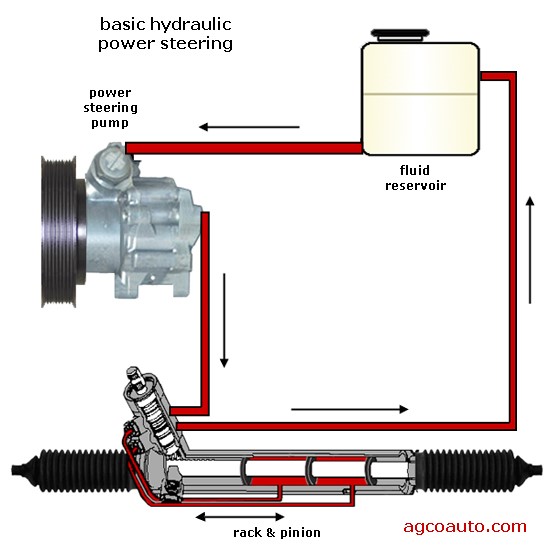 basic hydraulic power steering

power steering pump

fluid reservoir

rack & pinion

agcoauto.com